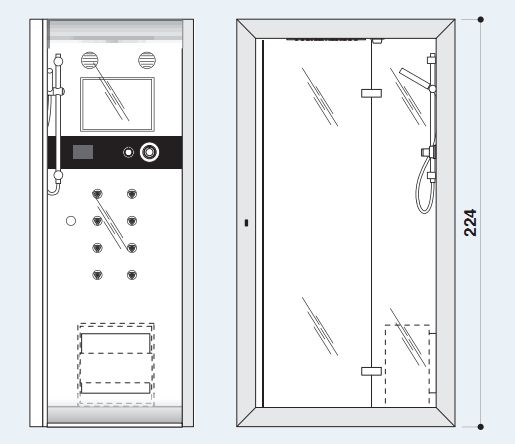 224